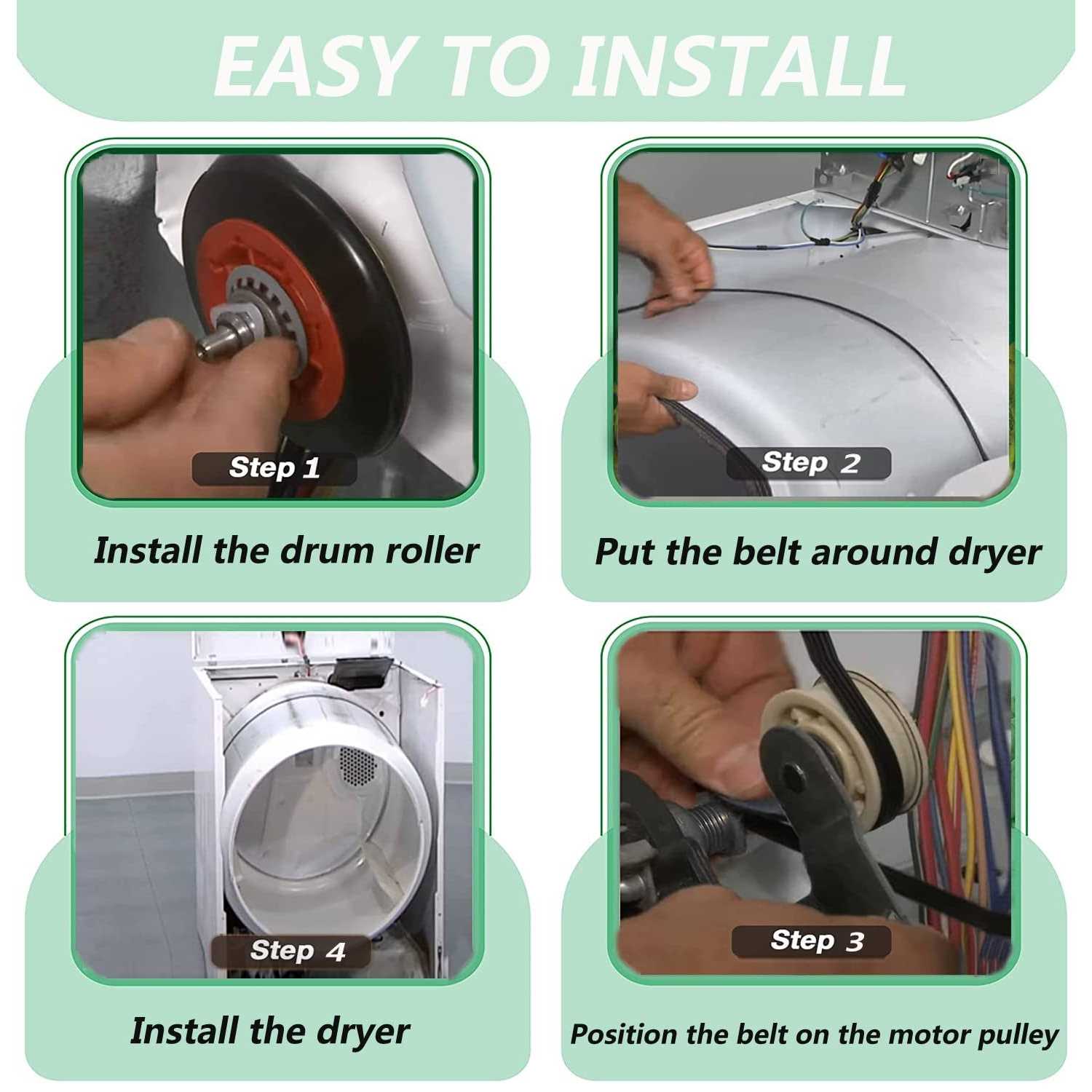 EASY TO INSTALL

Step 1

Install the drum roller

Step 2

Put the belt around dryer

Step 4

Install the dryer

Step 3

Position the belt on the motor pulley